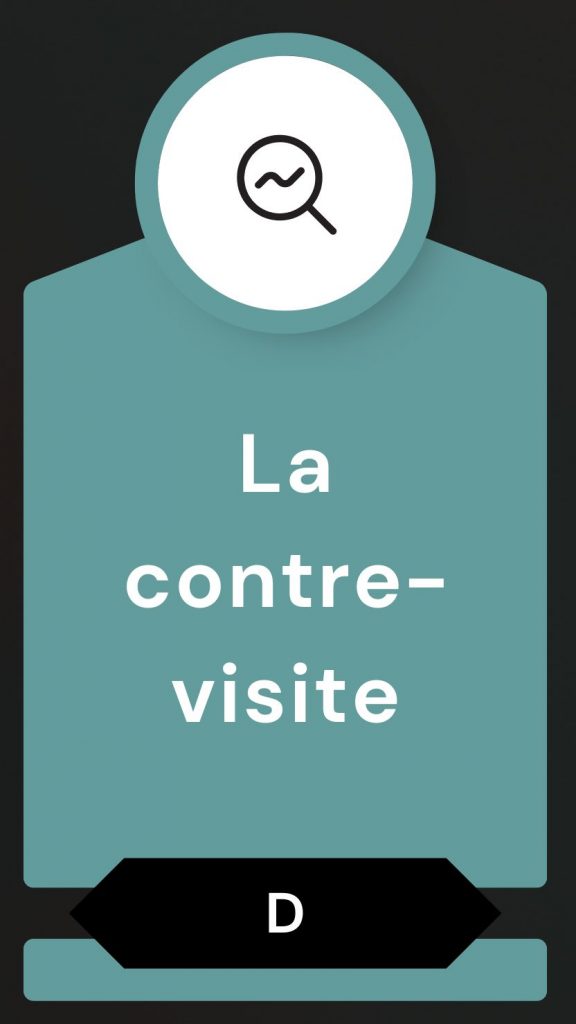 La contre-visite

D