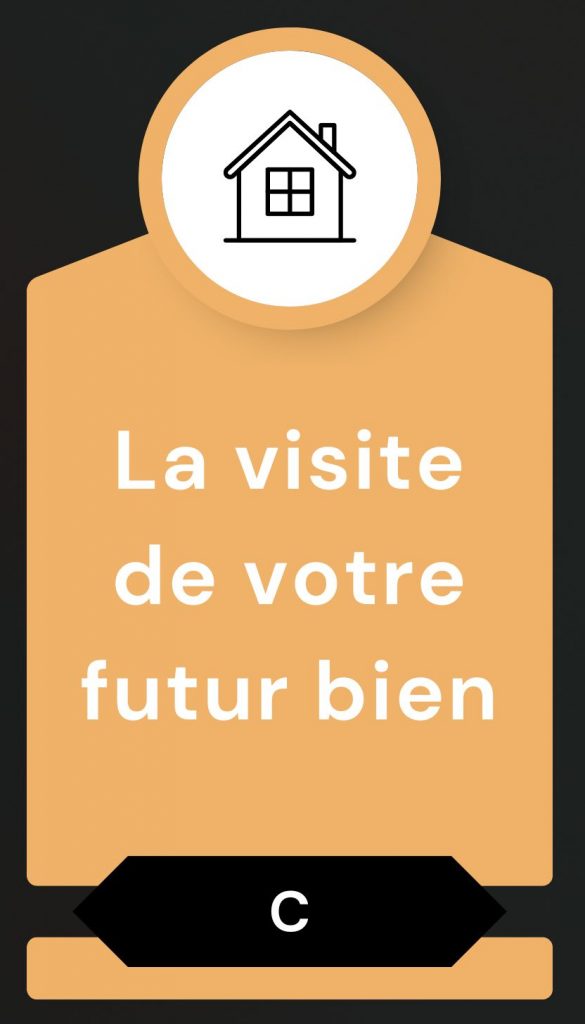 La visite de votre futur bien

C