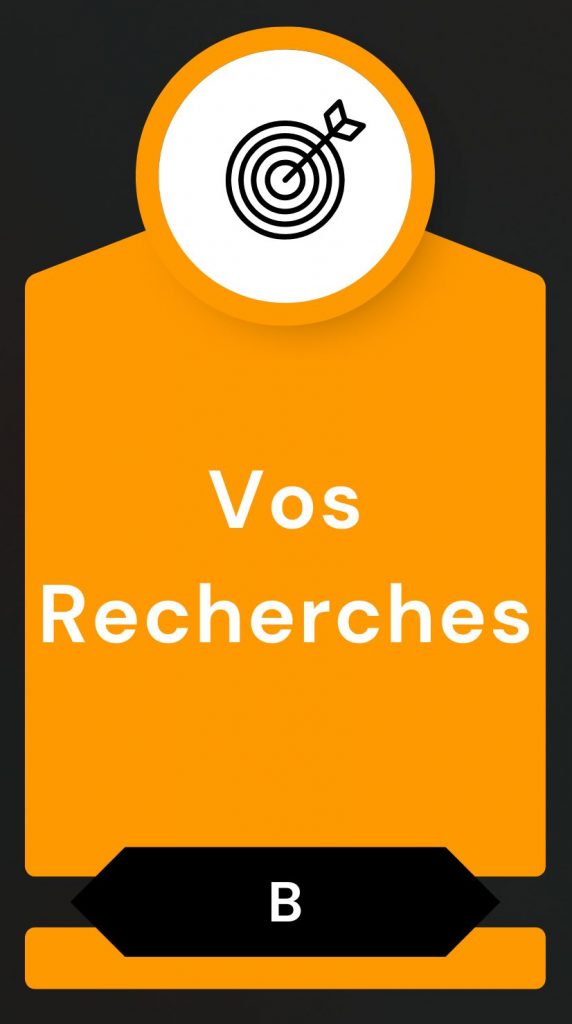 Vos Recherches

B