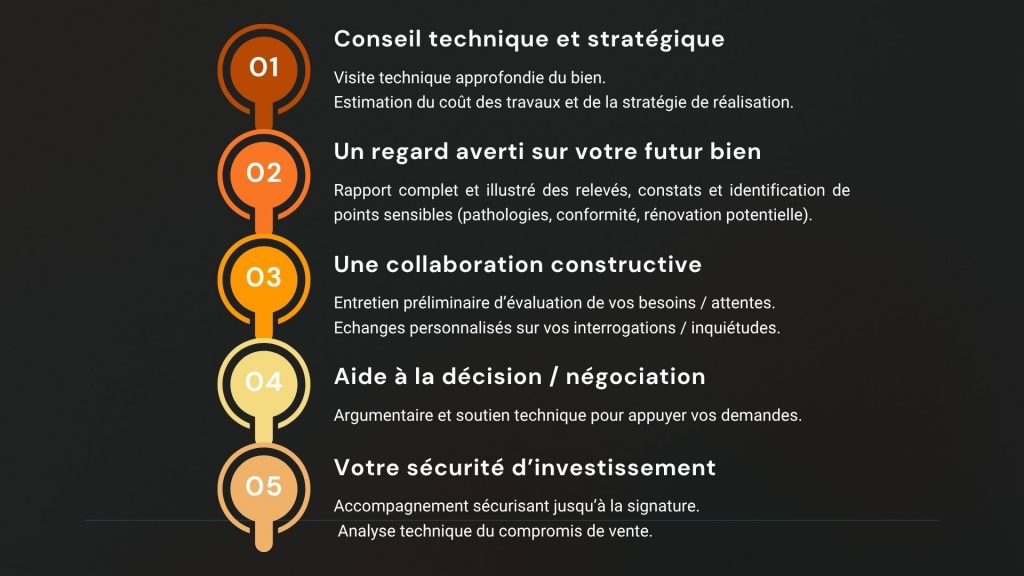 01

Conseil technique et stratégique

Visite technique approfondie du bien.
Estimation du coût des travaux et de la stratégie de réalisation.

02

Un regard averti sur votre futur bien

Rapport complet et illustré des relevés, constats et identification de points sensibles (pathologies, conformité, rénovation potentielle).

03

Une collaboration constructive

Entretien préliminaire d'évaluation de vos besoins / attentes.
Echanges personnalisés sur vos interrogations / inquiétudes.

04

Aide à la décision / négociation

Argumentaire et soutien technique pour appuyer vos demandes.

05

Votre sécurité d'investissement

Accompagnement sécurisant jusqu'à la signature.
Analyse technique du compromis de vente.