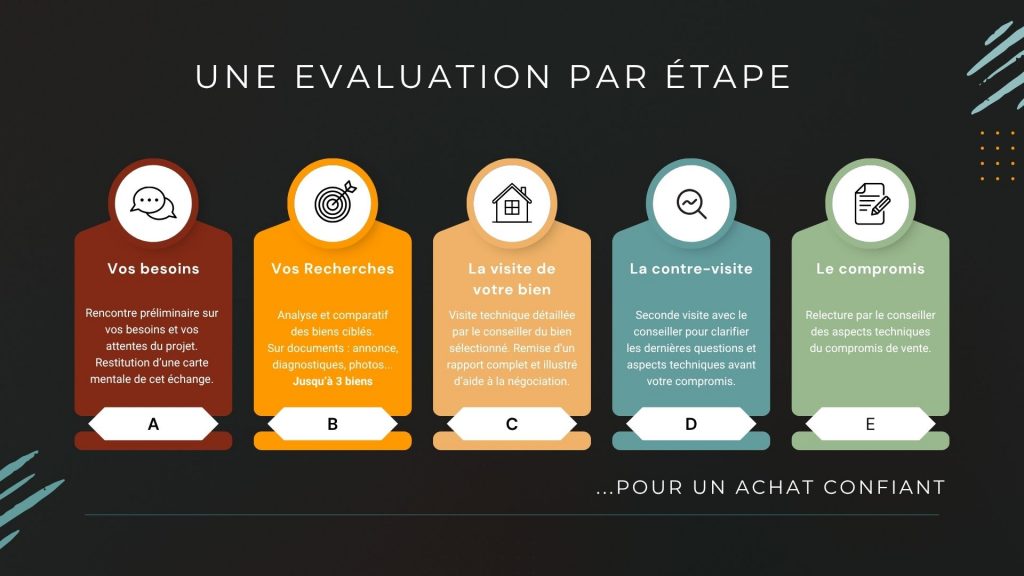 UNE EVALUATION PAR ÉTAPE

Vos besoins

Rencontre préliminaire sur vos besoins et vos attentes du projet. Restitution d'une carte mentale de cet échange.

A

Vos Recherches

Analyse et comparatif des biens ciblés. Sur documents : annonce, diagnostiques, photos... Jusqu'à 3 biens

B

La visite de votre bien

Visite technique détaillée par le conseiller du bien sélectionné. Remise d'un rapport complet et illustré d'aide à la négociation.

C

La contre-visite

Seconde visite avec le conseiller pour clarifier les dernières questions et aspects techniques avant votre compromis.

D

Le compromis

Relecture par le conseiller des aspects techniques du compromis de vente.

E

...POUR UN ACHAT CONFIANT