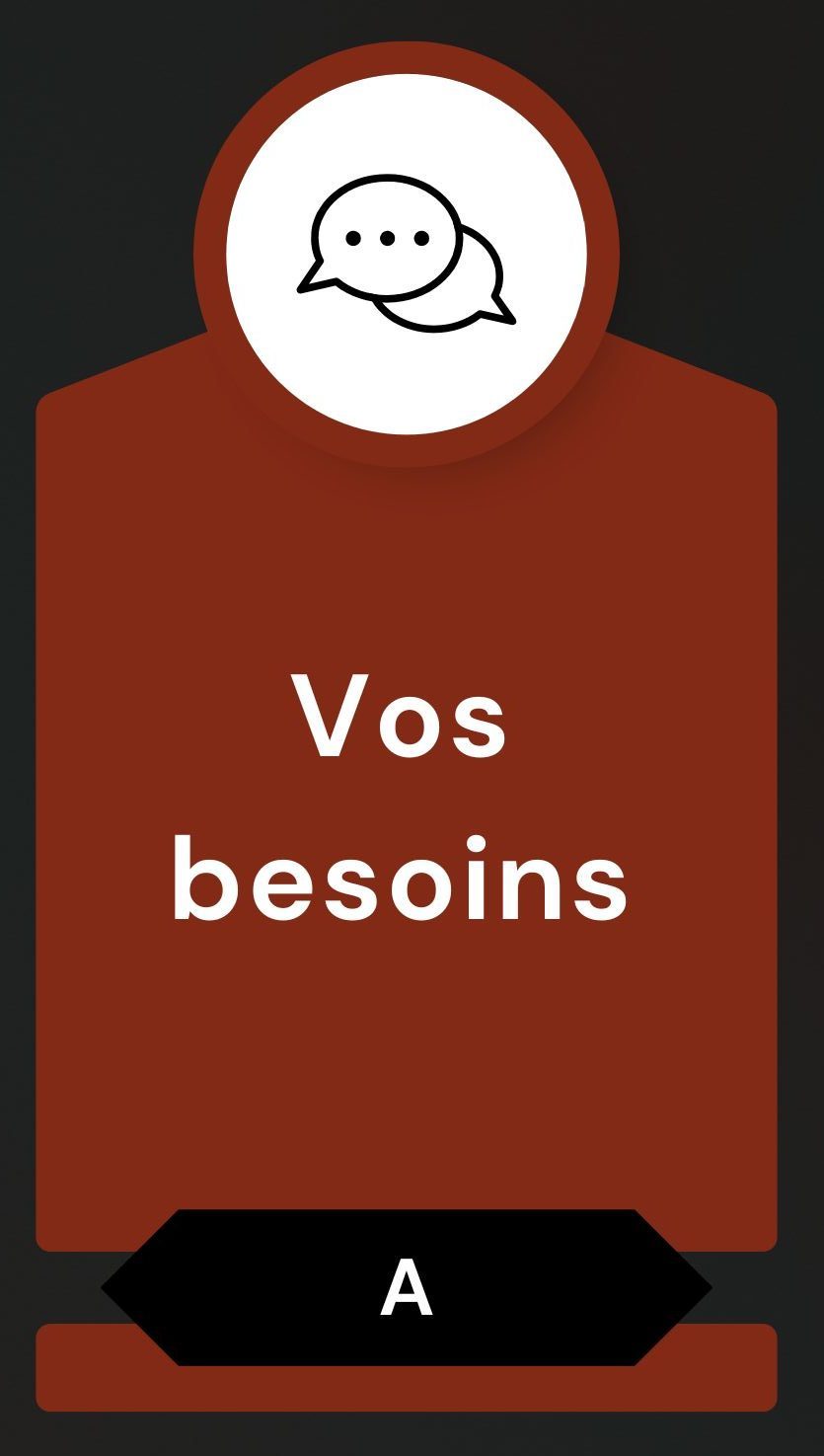 Vos besoins

A