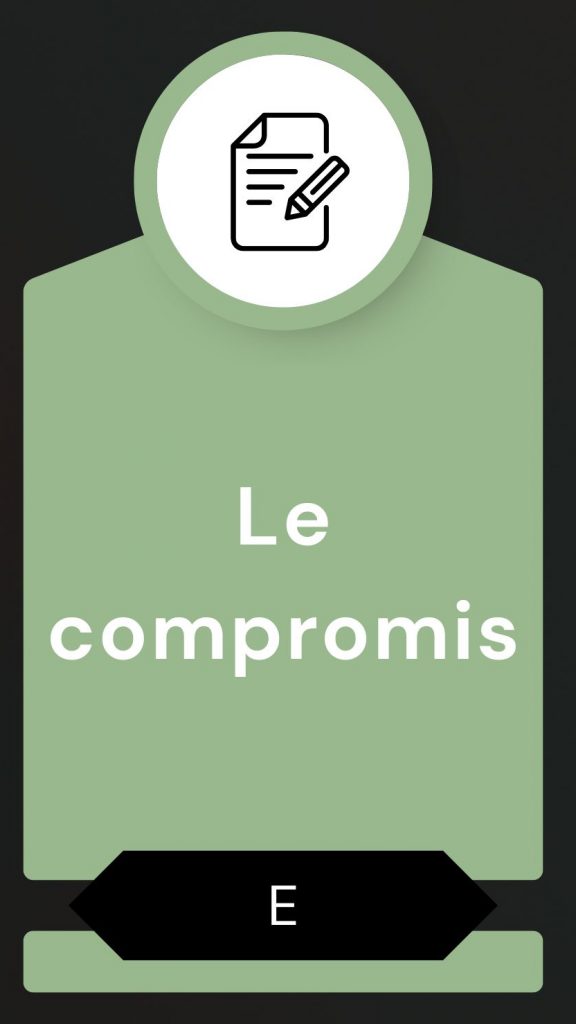 Le compromis

E